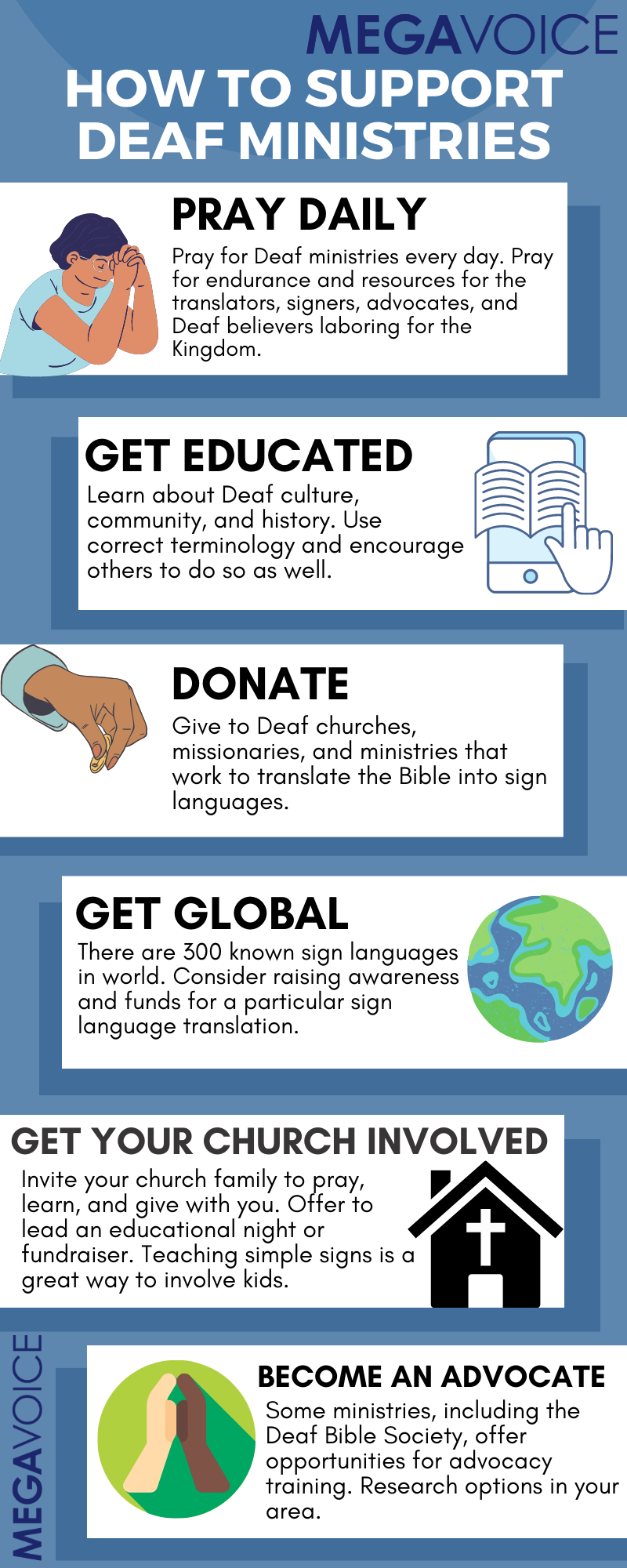 MEGAVOICE

HOW TO SUPPORT DEAF MINISTRIES

PRAY DAILY

Pray for Deaf ministries every day. Pray for endurance and resources for the translators, signers, advocates, and Deaf believers laboring for the Kingdom.

GET EDUCATED

Learn about Deaf culture, community, and history. Use correct terminology and encourage others to do so as well.

DONATE

Give to Deaf churches, missionaries, and ministries that work to translate the Bible into sign languages.

GET GLOBAL

There are 300 known sign languages in world. Consider raising awareness and funds for a particular sign language translation.

GET YOUR CHURCH INVOLVED

Invite your church family to pray, learn, and give with you. Offer to lead an educational night or fundraiser. Teaching simple signs is a great way to involve kids.

MEGAVOICE

BECOME AN ADVOCATE

Some ministries, including the Deaf Bible Society, offer opportunities for advocacy training. Research options in your area.